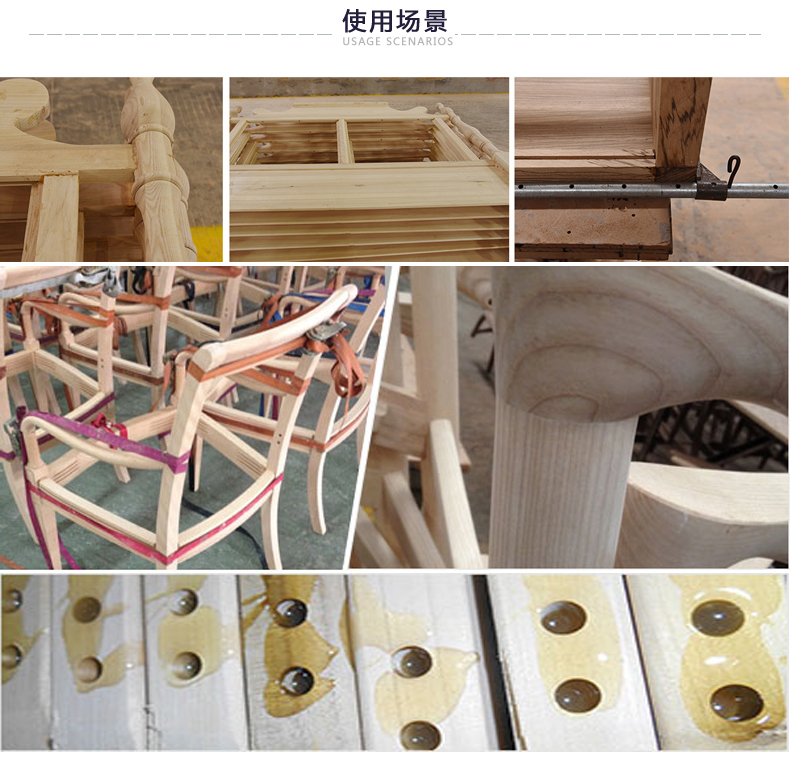 使用场景
USAGE SCENARIOS